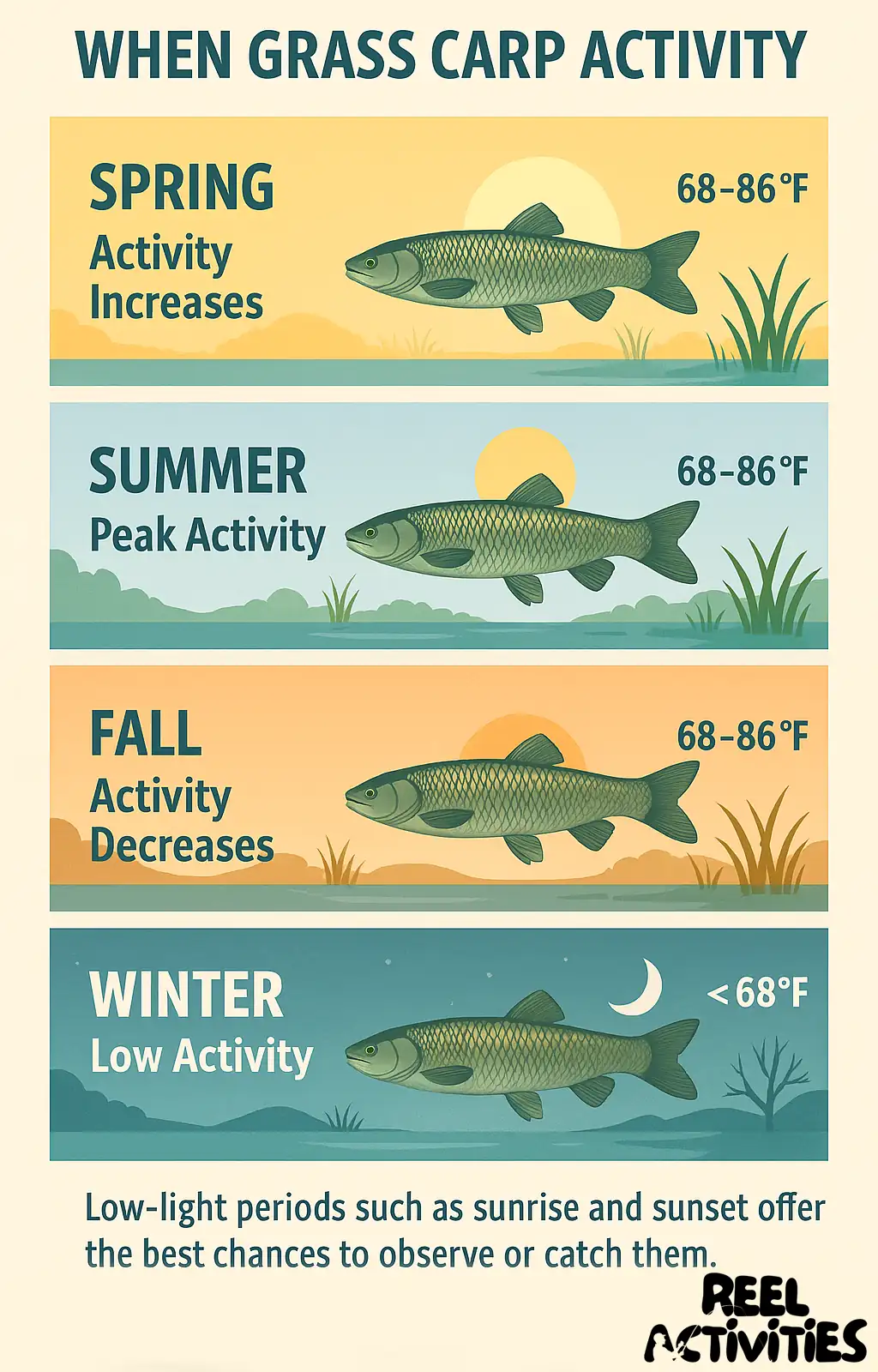 WHEN GRASS CARP ACTIVITY

SPRING
Activity Increases
68–86°F

SUMMER
Peak Activity
68–86°F

FALL
Activity Decreases
68–86°F

WINTER
Low Activity
< 68°F

Low-light periods such as sunrise and sunset offer the best chances to observe or catch them.

REEL ACTIVITIES